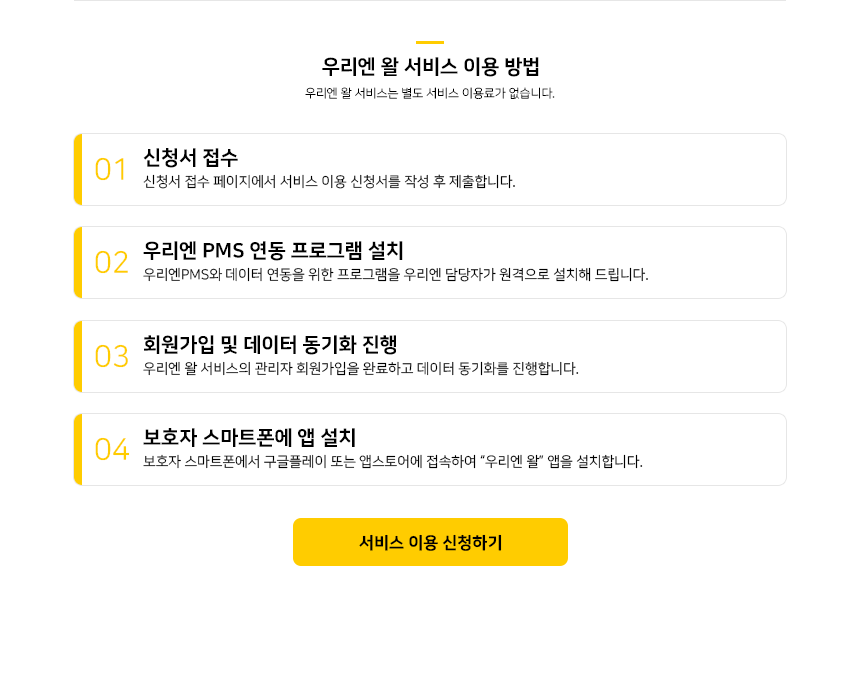 우리엔 왈 서비스 이용 방법

우리엔 왈 서비스는 별도 서비스 이용료가 없습니다.

01
신청서 접수
신청서 접수 페이지에서 서비스 이용 신청서를 작성 후 제출합니다.

02
우리엔 PMS 연동 프로그램 설치
우리엔PMS와 데이터 연동을 위한 프로그램을 우리엔 담당자가 원격으로 설치해 드립니다.

03
회원가입 및 데이터 동기화 진행
우리엔 왈 서비스의 관리자 회원가입을 완료하고 데이터 동기화를 진행합니다.

04
보호자 스마트폰에 앱 설치
보호자 스마트폰에서 구글플레이 또는 앱스토어에 접속하여 "우리엔 왈" 앱을 설치합니다.

서비스 이용 신청하기