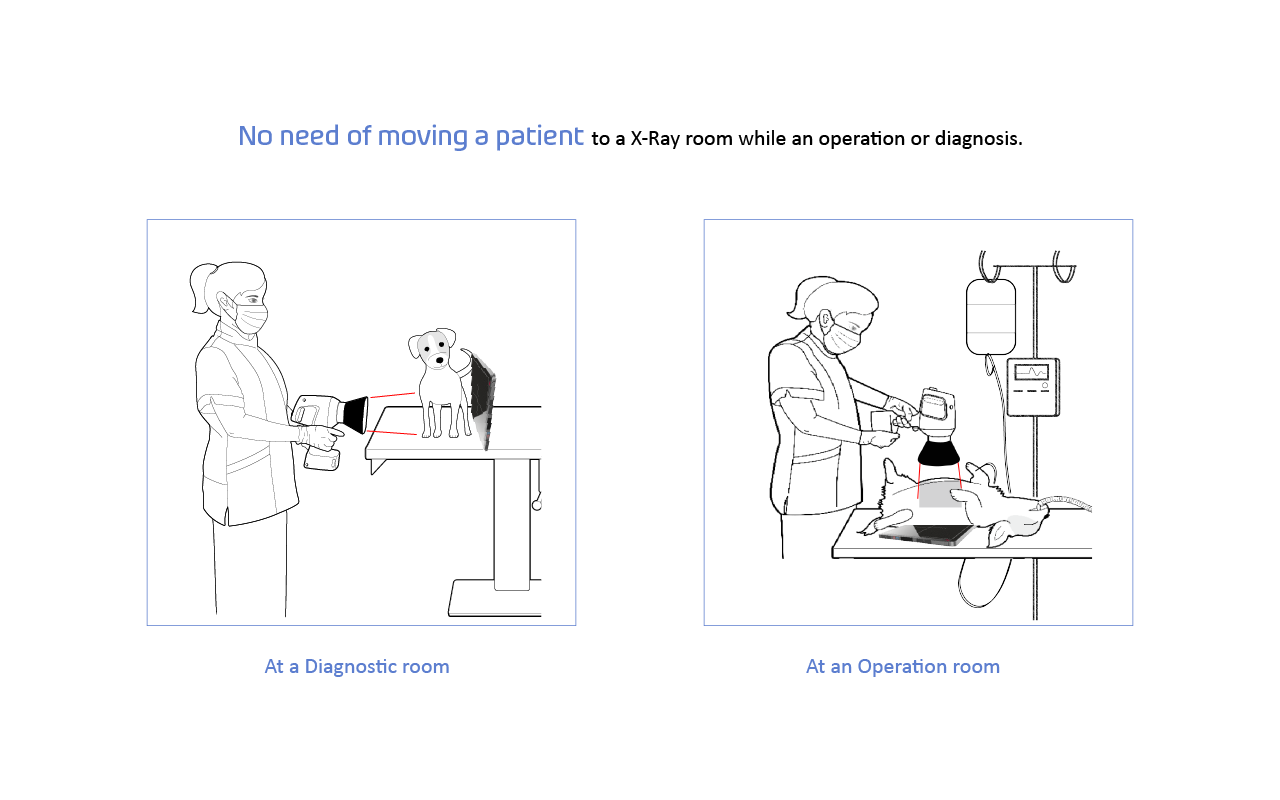 No need of moving a patient to a X-Ray room while an operation or diagnosis.

At a Diagnostic room

At an Operation room